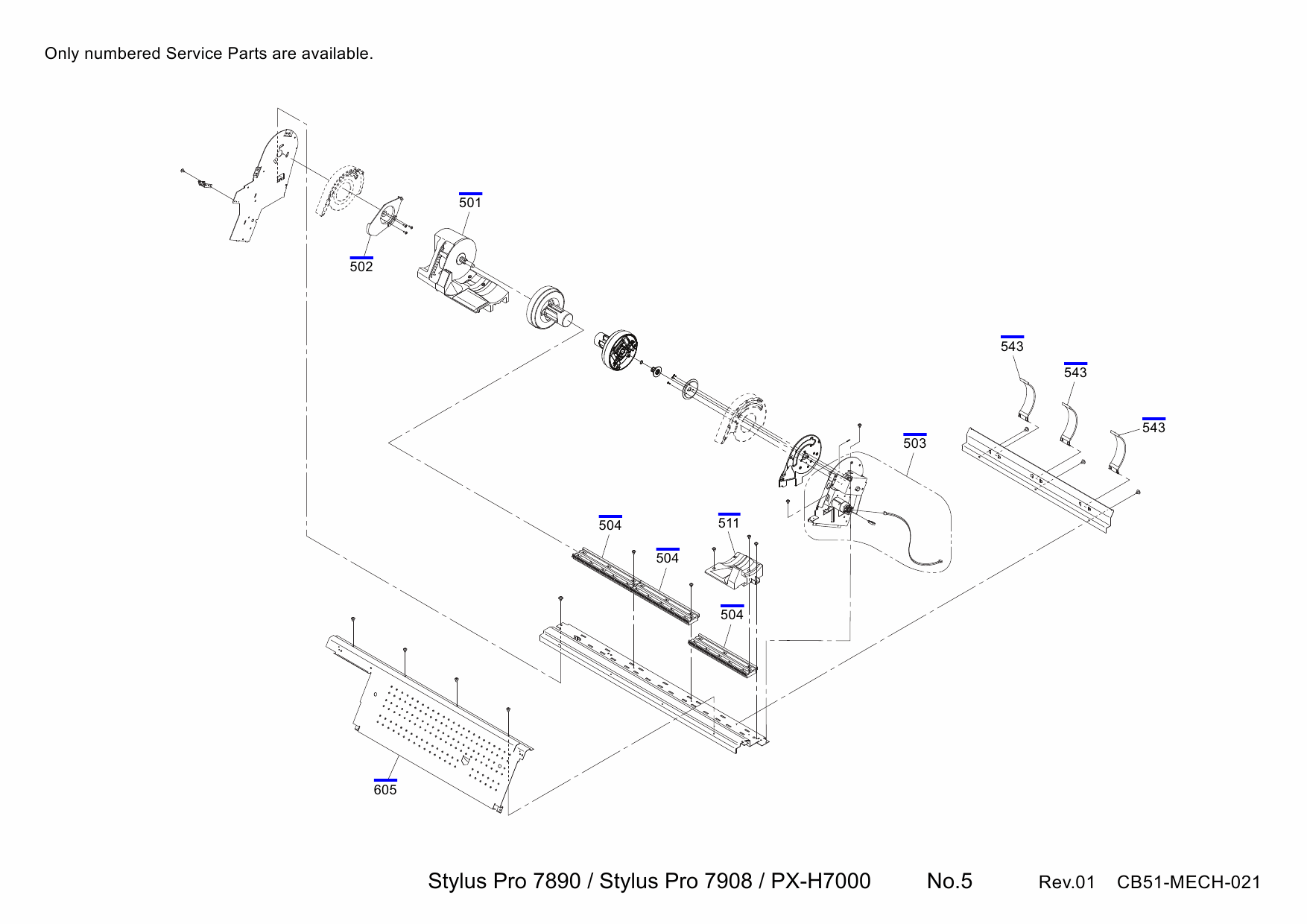 Only numbered Service Parts are available.

501

502

543

543

543

503

504

511

504

504

605

Stylus Pro 7890 / Stylus Pro 7908 / PX-H7000 No.5 Rev.01 CB51-MECH-021